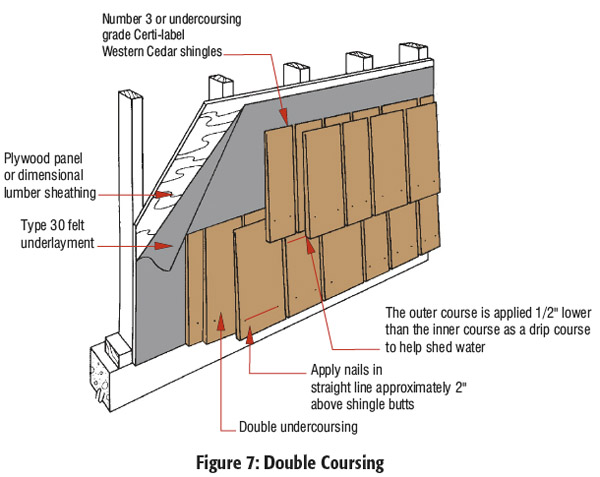 Number 3 or undercoursing grade Certi-label Western Cedar shingles

Plywood panel or dimensional lumber sheathing

Type 30 felt underlayment

The outer course is applied 1/2" lower than the inner course as a drip course to help shed water

Apply nails in straight line approximately 2" above shingle butts

Double undercoursing

Figure 7: Double Coursing