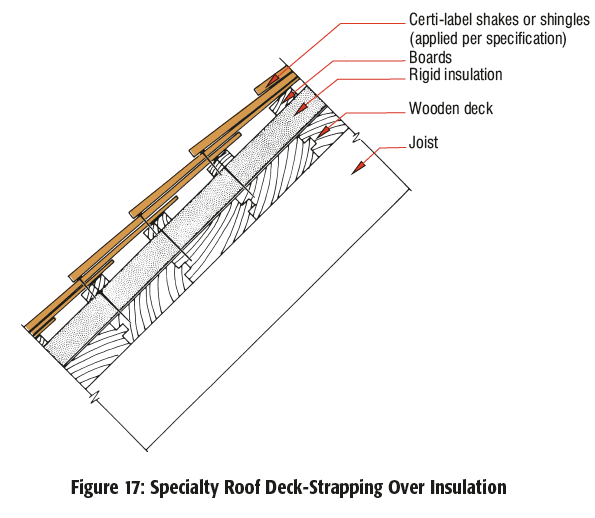 Certi-label shakes or shingles
(applied per specification)
Boards
Rigid insulation
Wooden deck
Joist

Figure 17: Specialty Roof Deck-Strapping Over Insulation