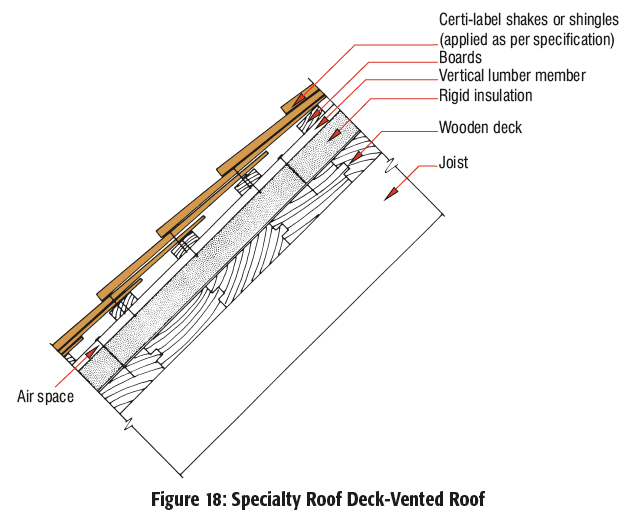 Certi-label shakes or shingles
(applied as per specification)
Boards
Vertical lumber member
Rigid insulation
Wooden deck
Joist
Air space

Figure 18: Specialty Roof Deck-Vented Roof