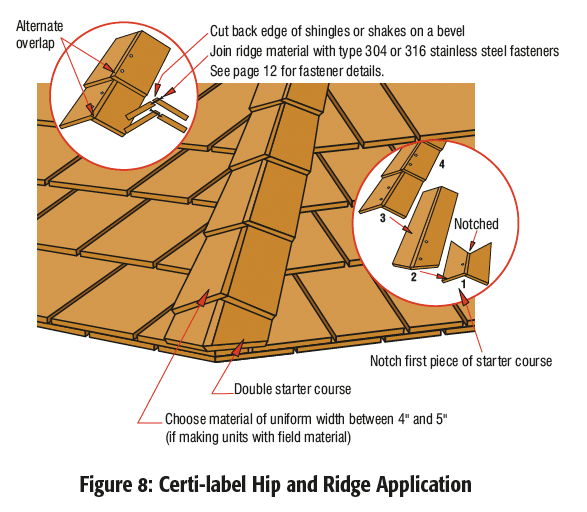 Alternate overlap

Cut back edge of shingles or shakes on a bevel
Join ridge material with type 304 or 316 stainless steel fasteners
See page 12 for fastener details.

4

3

Notched

2

1

Notch first piece of starter course

Double starter course

Choose material of uniform width between 4" and 5"
(if making units with field material)

Figure 8: Certi-label Hip and Ridge Application